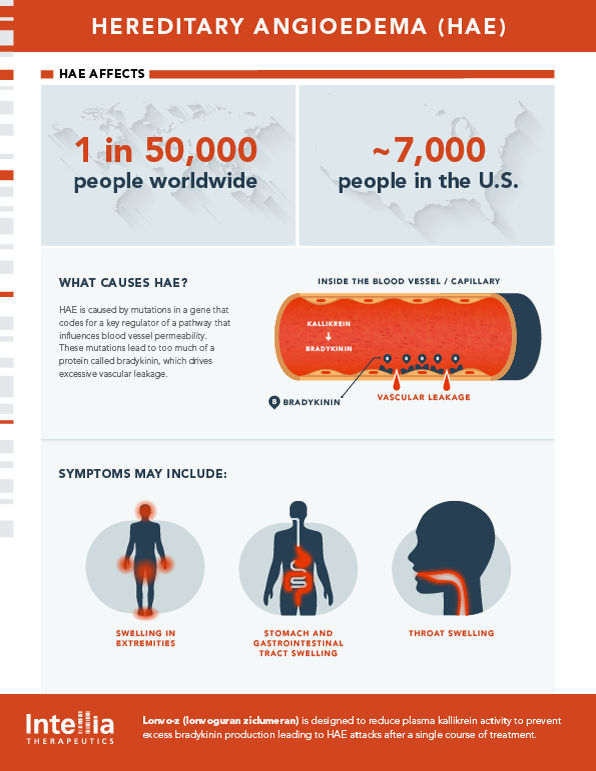 HEREDITARY ANGIOEDEMA (HAE)

HAE AFFECTS

1 in 50,000 people worldwide

~7,000 people in the U.S.

WHAT CAUSES HAE?

HAE is caused by mutations in a gene that codes for a key regulator of a pathway that influences blood vessel permeability. These mutations lead to too much of a protein called bradykinin, which drives excessive vascular leakage.

INSIDE THE BLOOD VESSEL / CAPILLARY

KALLIKREIN

↓

BRADYKININ

B BRADYKININ

VASCULAR LEAKAGE

SYMPTOMS MAY INCLUDE:

SWELLING IN EXTREMITIES

STOMACH AND GASTROINTESTINAL TRACT SWELLING

THROAT SWELLING

Intellia THERAPEUTICS

Lonvo-z (lonvoguran ziclumeran) is designed to reduce plasma kallikrein activity to prevent excess bradykinin production leading to HAE attacks after a single course of treatment.