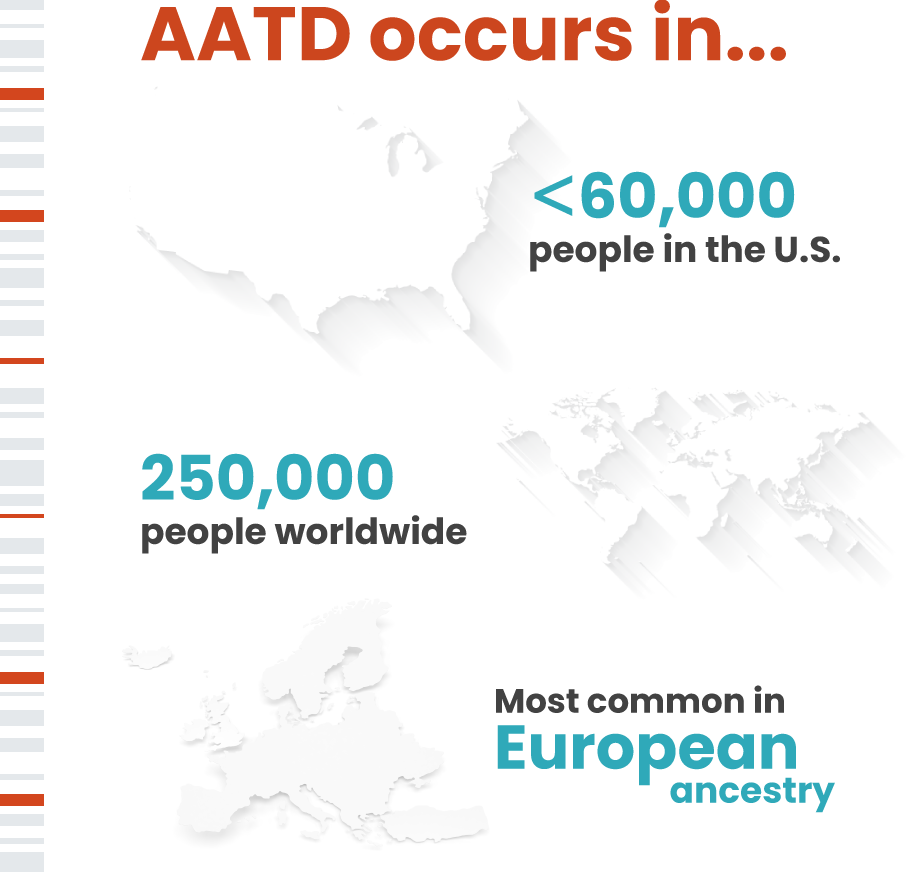 AATD occurs in...

<60,000
people in the U.S.

250,000
people worldwide

Most common in
European
ancestry