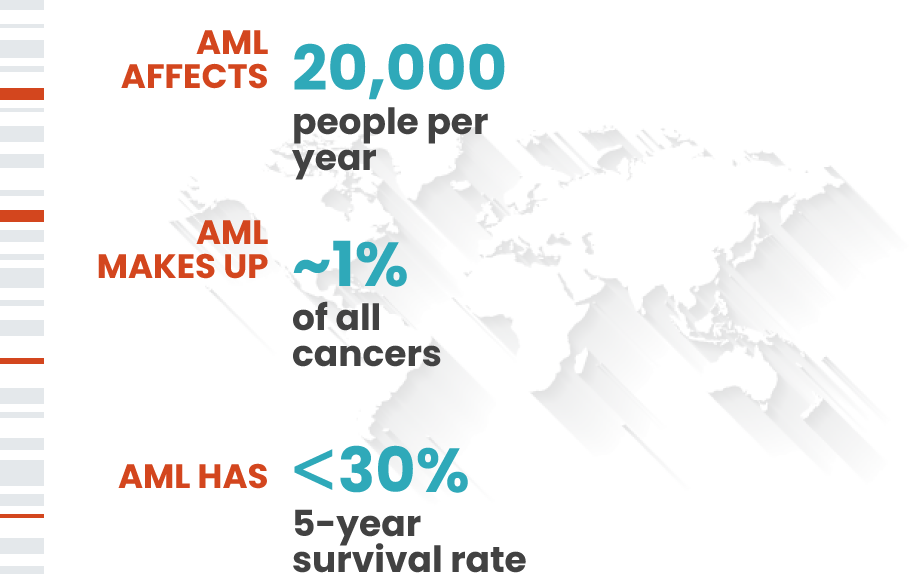 AML AFFECTS 20,000 people per year

AML MAKES UP ~1% of all cancers

AML HAS <30% 5-year survival rate