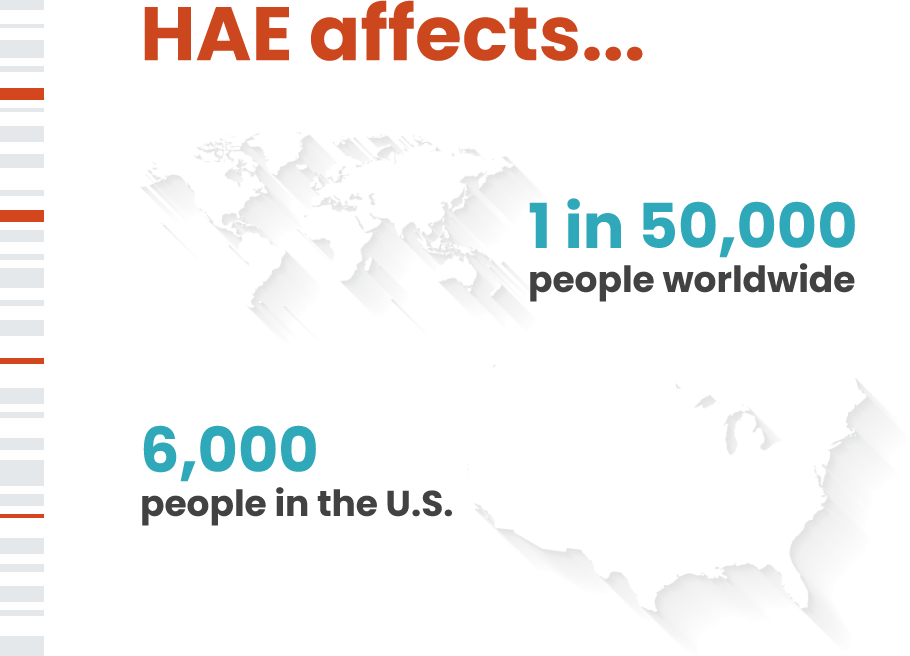 HAE affects...

1 in 50,000
people worldwide

6,000
people in the U.S.