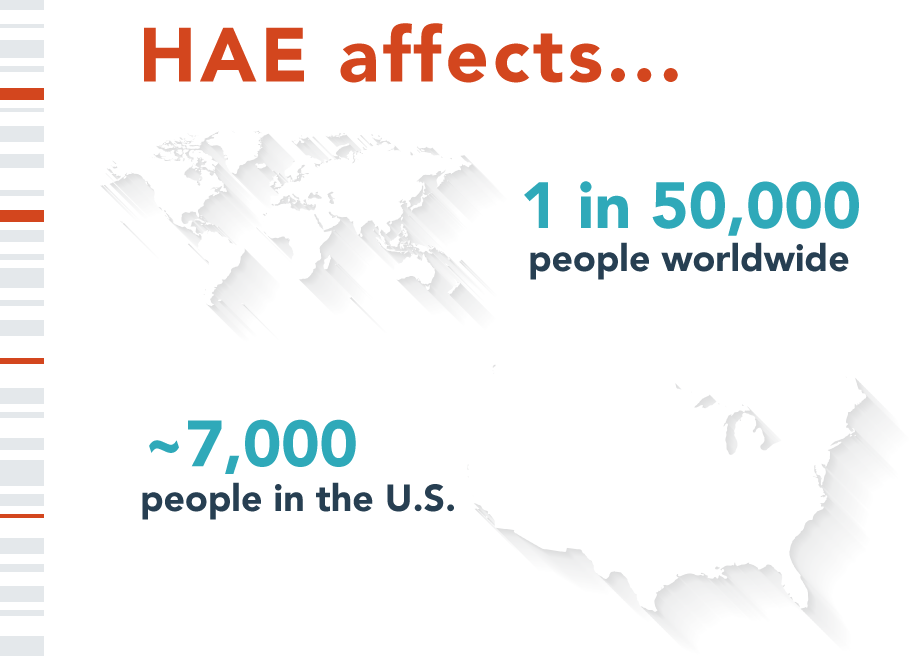 HAE affects...

1 in 50,000
people worldwide

~7,000
people in the U.S.