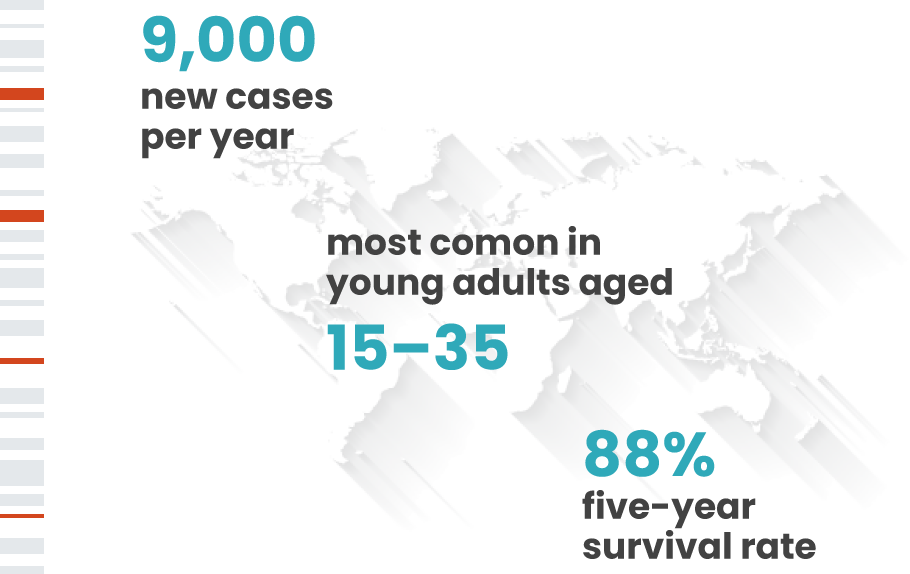 9,000
new cases per year

most comon in young adults aged
15–35

88%
five-year survival rate